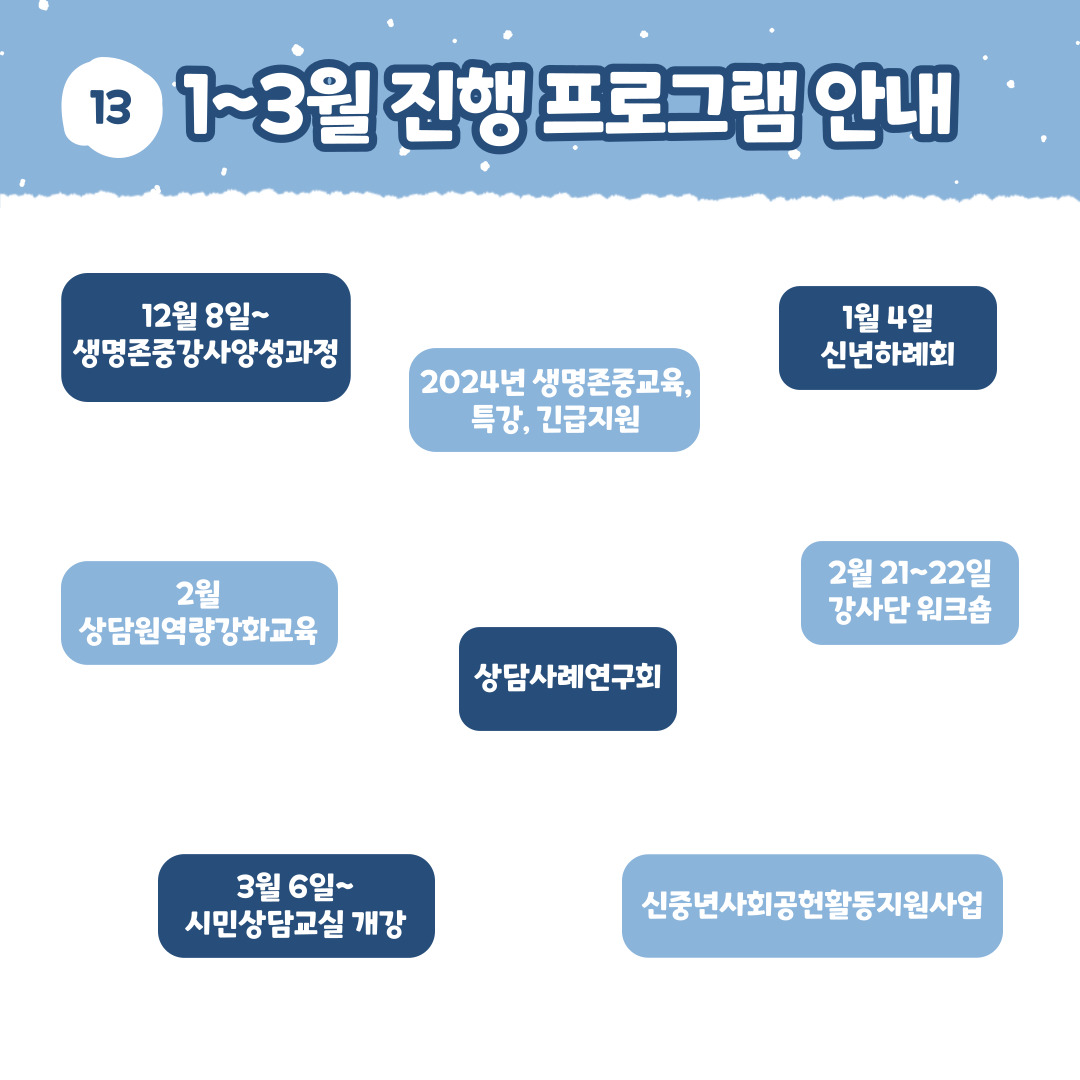 13 1~3월 진행 프로그램 안내

12월 8일~
생명존중강사양성과정

2024년 생명존중교육,
특강, 긴급지원

1월 4일
신년하례회

2월
상담원역량강화교육

상담사례연구회

2월 21~22일
강사단 워크숍

3월 6일~
시민상담교실 개강

신중년사회공헌활동지원사업